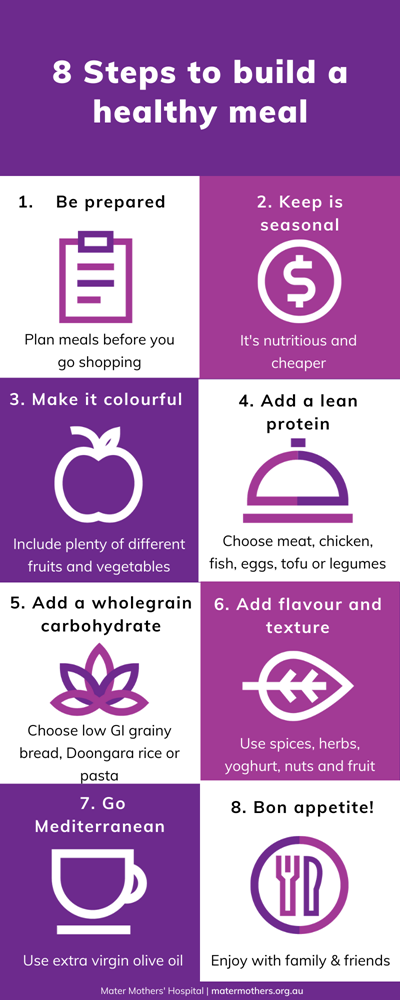 8 Steps to build a healthy meal

1. Be prepared

Plan meals before you go shopping

2. Keep is seasonal

It's nutritious and cheaper

3. Make it colourful

Include plenty of different fruits and vegetables

4. Add a lean protein

Choose meat, chicken, fish, eggs, tofu or legumes

5. Add a wholegrain carbohydrate

Choose low GI grainy bread, Doongara rice or pasta

6. Add flavour and texture

Use spices, herbs, yoghurt, nuts and fruit

7. Go Mediterranean

Use extra virgin olive oil

8. Bon appetite!

Enjoy with family & friends

Mater Mothers' Hospital | matermothers.org.au